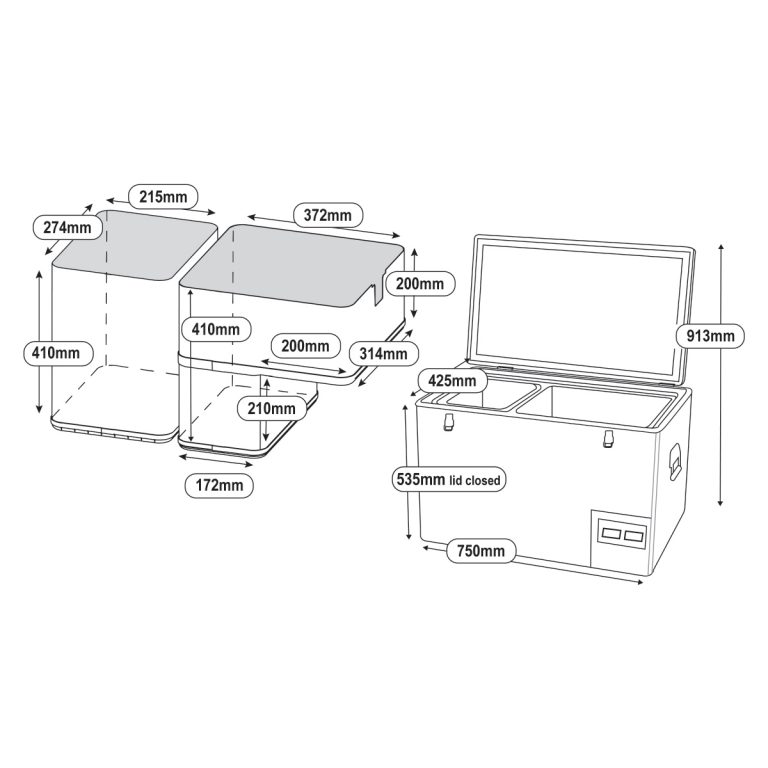 215mm
274mm
372mm
200mm
410mm
410mm
200mm
314mm
210mm
172mm
913mm
425mm
535mm lid closed
750mm